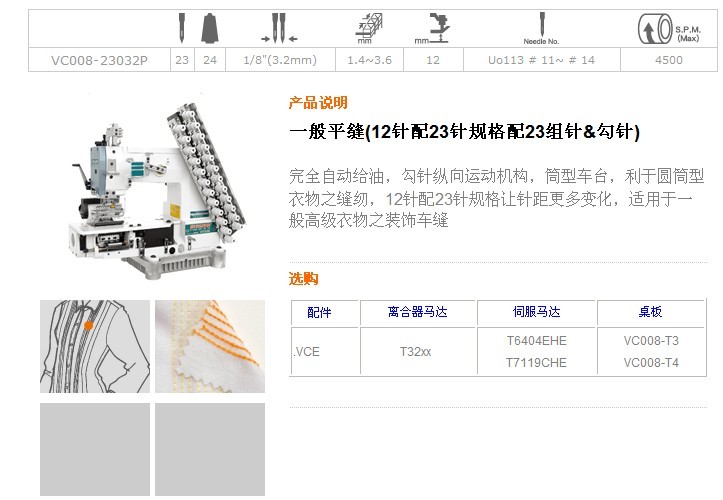 | | | | | mm | mm | Needle No. | S.P.M. (Max) |
|---|---|---|---|---|---|---|---|
| VC008-23032P | 23 | 24 | 1/8"(3.2mm) | 1.4~3.6 | 12 | Uo113 # 11~ # 14 | 4500 |

产品说明

一般平缝(12针配23针规格配23组针&勾针)

完全自动给油，勾针纵向运动机构，筒型车台，利于圆筒型衣物之缝纫，12针配23针规格让针距更多变化，适用于一般高级衣物之装饰车缝

选购

| 配件 | 离合器马达 | 伺服马达 | 桌板 |
|---|---|---|---|
| .VCE | T32xx | T6404EHE T7119CHE | VC008-T3 VC008-T4 |