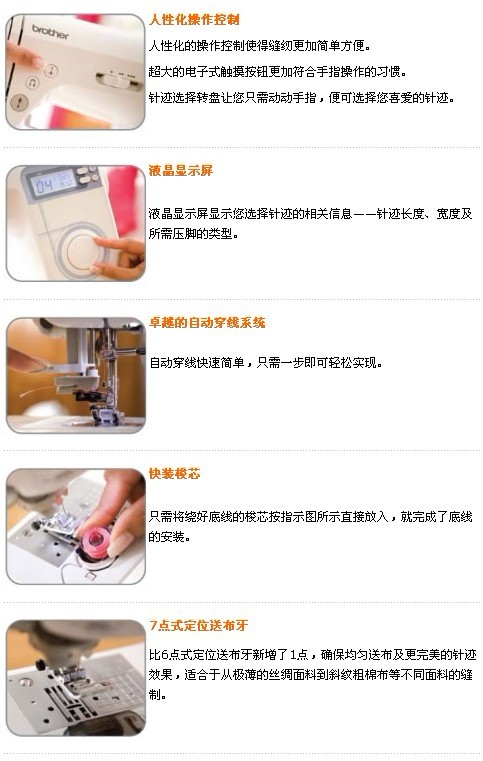 brother

人性化操作控制

人性化的操作控制使得缝纫更加简单方便。

超大的电子式触摸按钮更加符合手指操作的习惯。

针迹选择转盘让您只需动动手指，便可选择您喜爱的针迹。

04

液晶显示屏

液晶显示屏显示您选择针迹的相关信息——针迹长度、宽度及所需压脚的类型。

卓越的自动穿线系统

自动穿线快速简单，只需一步即可轻松实现。

快装梭芯

只需将绕好底线的梭芯按指示图所示直接放入，就完成了底线的安装。

7点式定位送布牙

比6点式定位送布牙新增了1点，确保均匀送布及更完美的针迹效果，适合于从极薄的丝绸面料到斜纹粗棉布等不同面料的缝制。