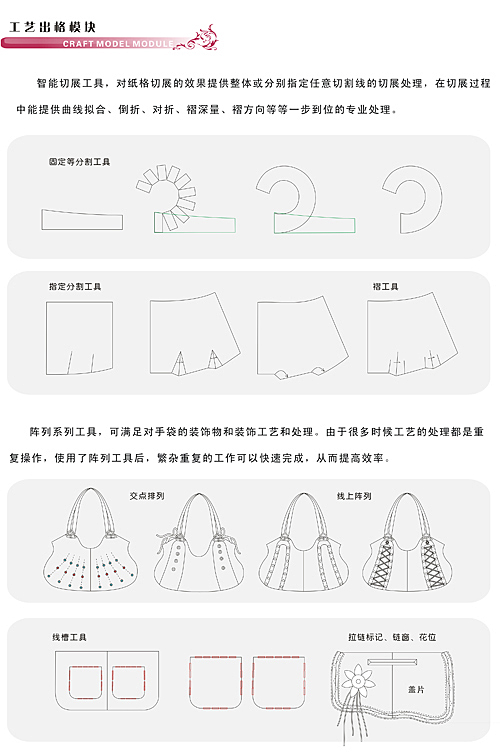 工艺出格模块
CRAFT MODEL MODULE

智能切展工具，对纸格切展的效果提供整体或分别指定任意切割线的切展处理，在切展过程中能提供曲线拟合、倒折、对折、褶深量、褶方向等等一步到位的专业处理。

固定等分割工具

指定分割工具

褶工具

阵列系列工具，可满足对手袋的装饰物和装饰工艺和处理。由于很多时候工艺的处理都是重复操作，使用了阵列工具后，繁杂重复的工作可以快速完成，从而提高效率。

交点排列

线上阵列

线槽工具

拉链标记、链窗、花位

盖片